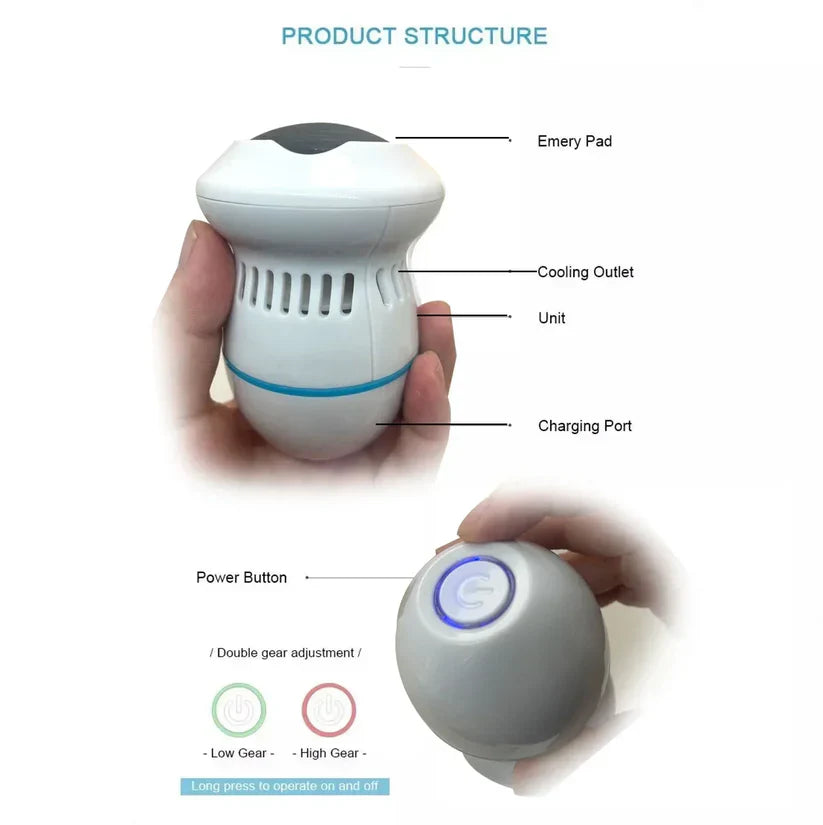 PRODUCT STRUCTURE

Emery Pad

Cooling Outlet

Unit

Charging Port

Power Button

/ Double gear adjustment /

- Low Gear -

- High Gear -

Long press to operate on and off