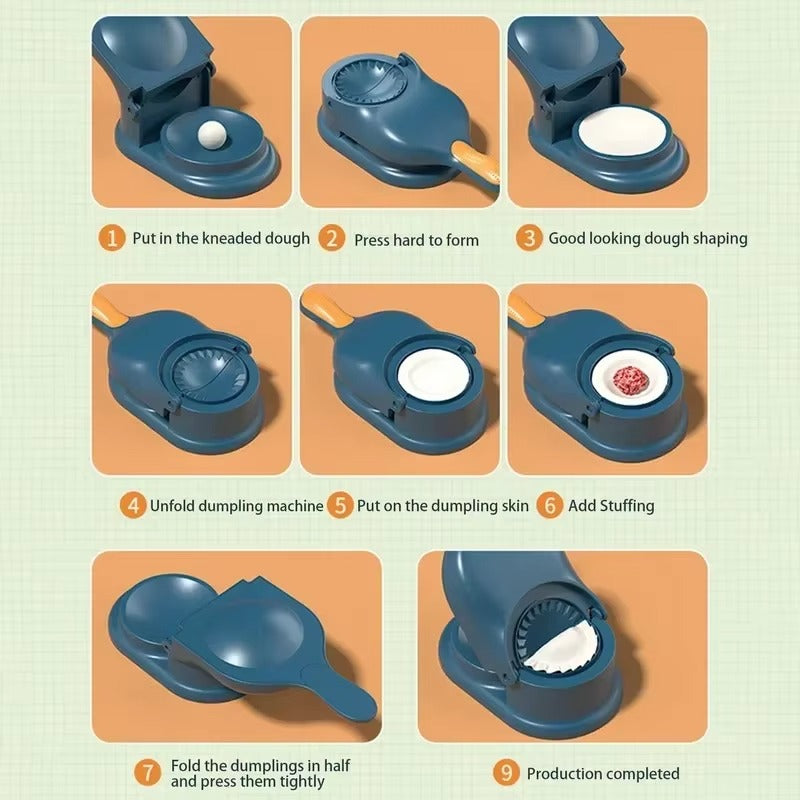 1 Put in the kneaded dough

2 Press hard to form

3 Good looking dough shaping

4 Unfold dumpling machine

5 Put on the dumpling skin

6 Add Stuffing

7 Fold the dumplings in half and press them tightly

9 Production completed